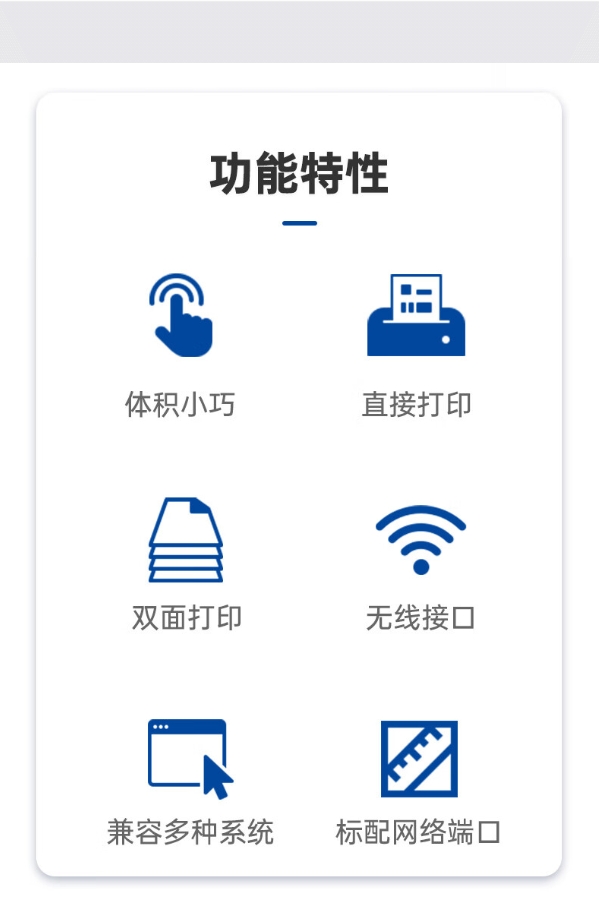 功能特性

体积小巧

直接打印

双面打印

无线接口

兼容多种系统

标配网络端口