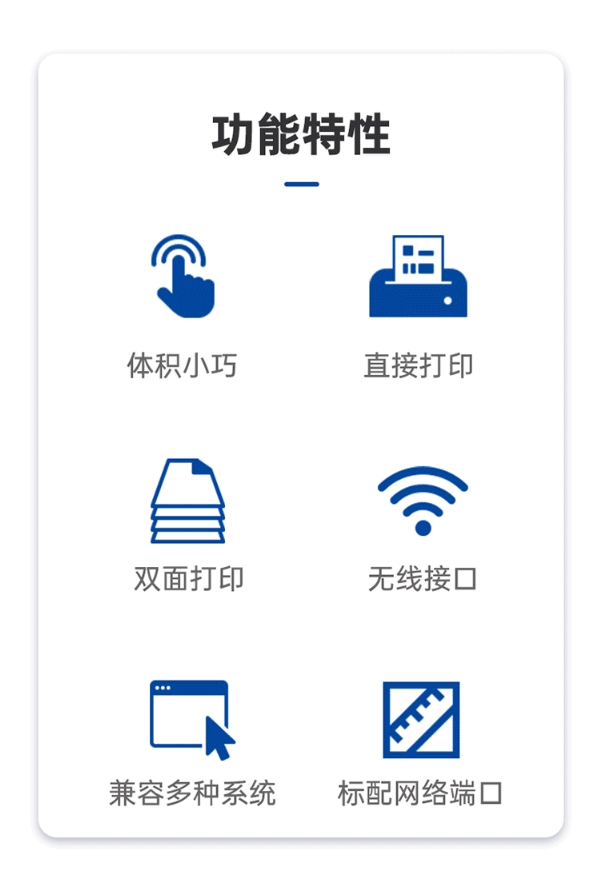 功能特性

体积小巧

直接打印

双面打印

无线接口

兼容多种系统

标配网络端口