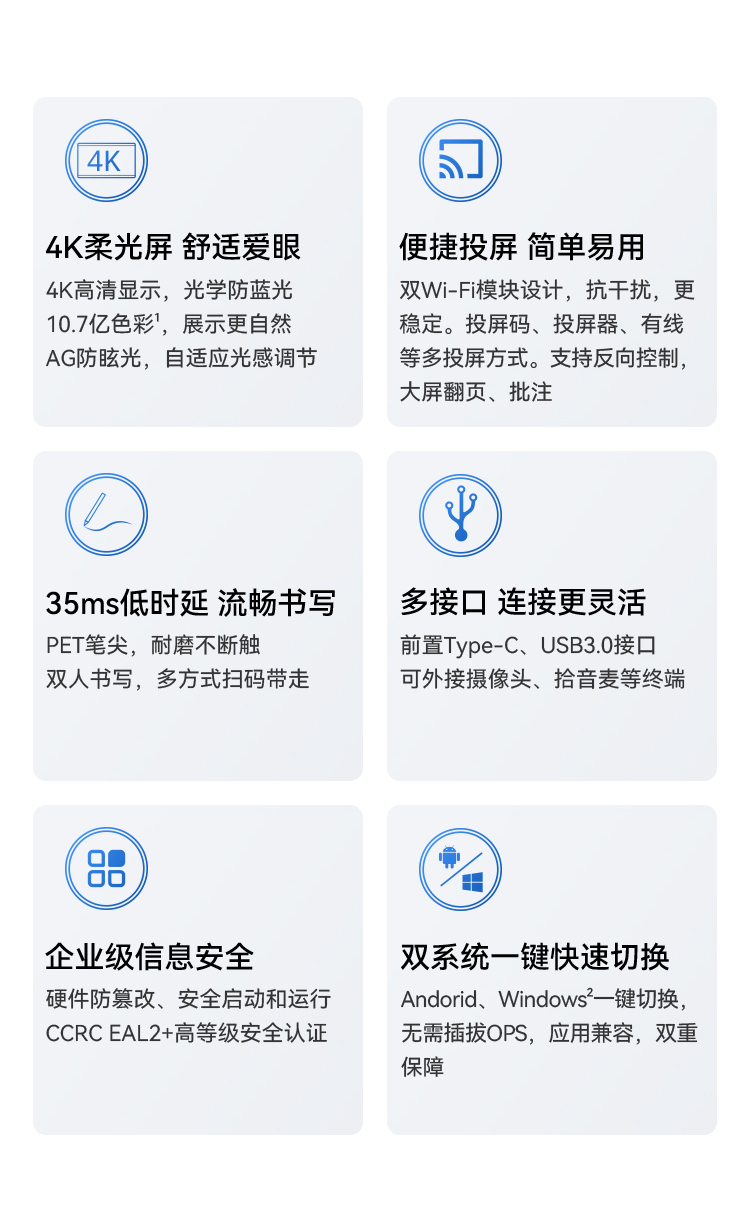 4K

4K柔光屏 舒适爱眼

4K高清显示，光学防蓝光
10.7亿色彩$^{1}$，展示更自然
AG防眩光，自适应光感调节

便捷投屏 简单易用

双Wi-Fi模块设计，抗干扰，更稳定。投屏码、投屏器、有线等多投屏方式。支持反向控制，大屏翻页、批注

35ms低时延 流畅书写

PET笔尖，耐磨不断触
双人书写，多方式扫码带走

多接口 连接更灵活

前置Type-C、USB3.0接口
可外接摄像头、拾音麦等终端

企业级信息安全

硬件防篡改、安全启动和运行
CCRC EAL2+高等级安全认证

双系统一键快速切换

Andorid、Windows$^{2}$一键切换，无需插拔OPS，应用兼容，双重保障