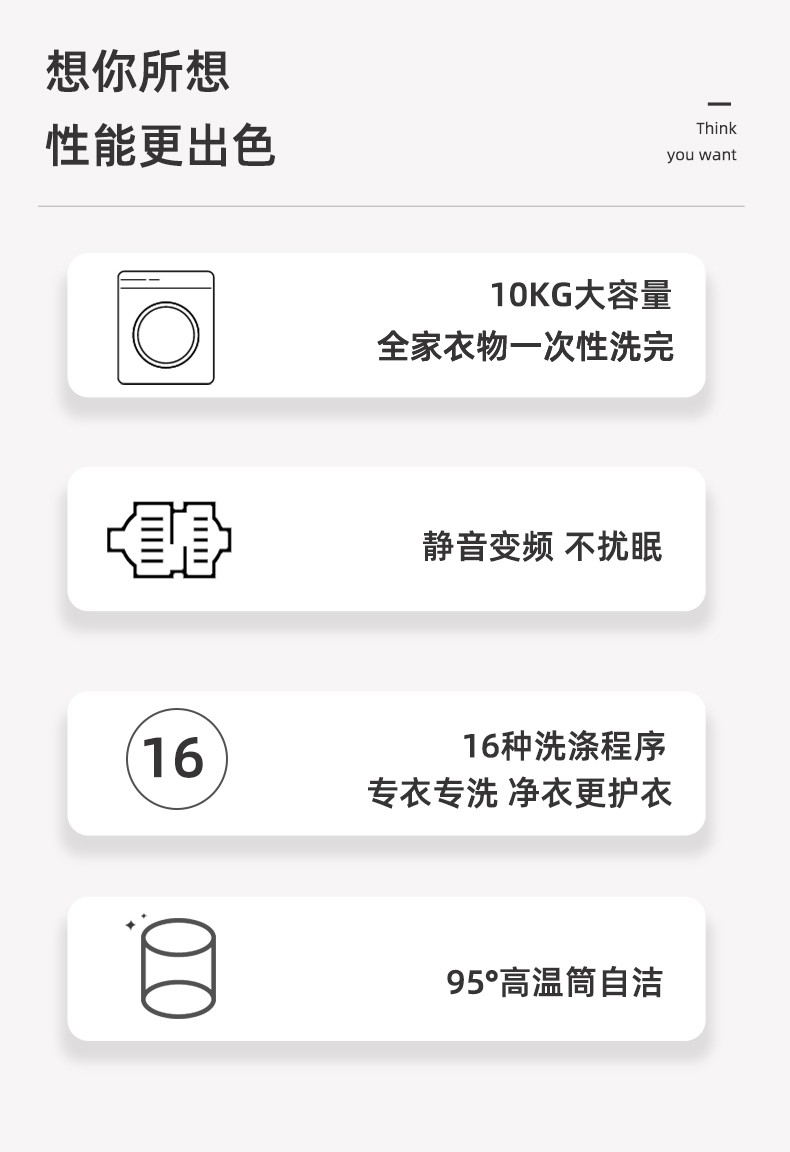 想你所想
性能更出色

Think
you want

10KG大容量
全家衣物一次性洗完

静音变频 不扰眠

16

16种洗涤程序
专衣专洗 净衣更护衣

95°高温筒自洁