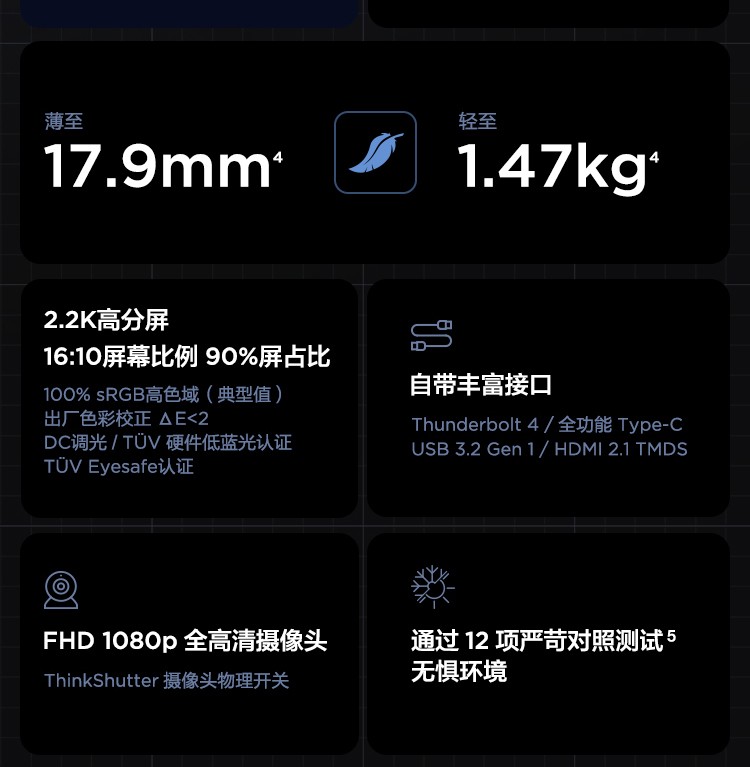 薄至
17.9mm$^{4}$

轻至
1.47kg$^{4}$

2.2K高分屏
16:10屏幕比例 90%屏占比
100% sRGB高色域（典型值）
出厂色彩校正 ΔE<2
DC调光 / TÜV 硬件低蓝光认证
TÜV Eyesafe认证

自带丰富接口
Thunderbolt 4 / 全功能 Type-C
USB 3.2 Gen 1 / HDMI 2.1 TMDS

FHD 1080p 全高清摄像头
ThinkShutter 摄像头物理开关

通过12项严苛对照测试$^{5}$
无惧环境