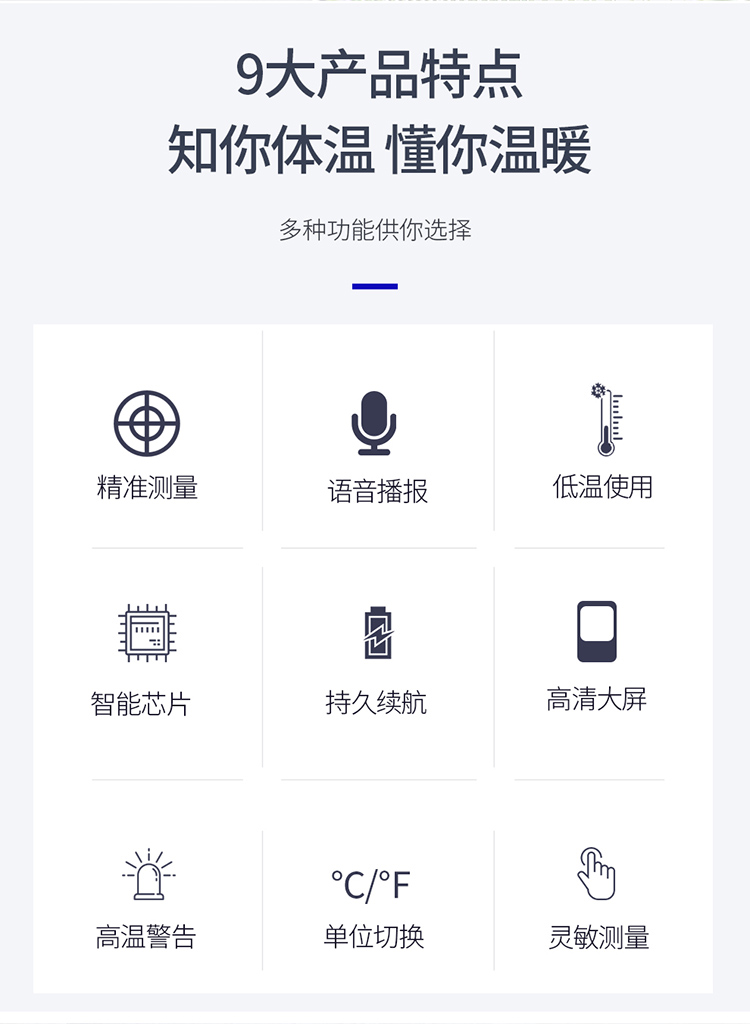 9大产品特点
知你体温 懂你温暖

多种功能供你选择

精准测量

语音播报

低温使用

智能芯片

持久续航

高清大屏

高温警告

°C/°F
单位切换

灵敏测量